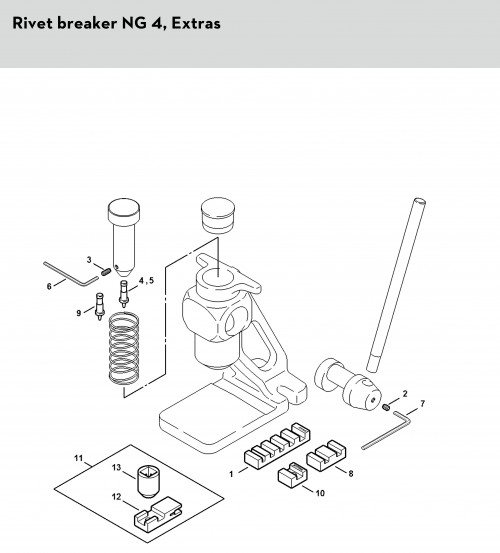 Rivet breaker NG 4, Extras

3
6
4, 5
9
2
7
11
13
12
1
8
10